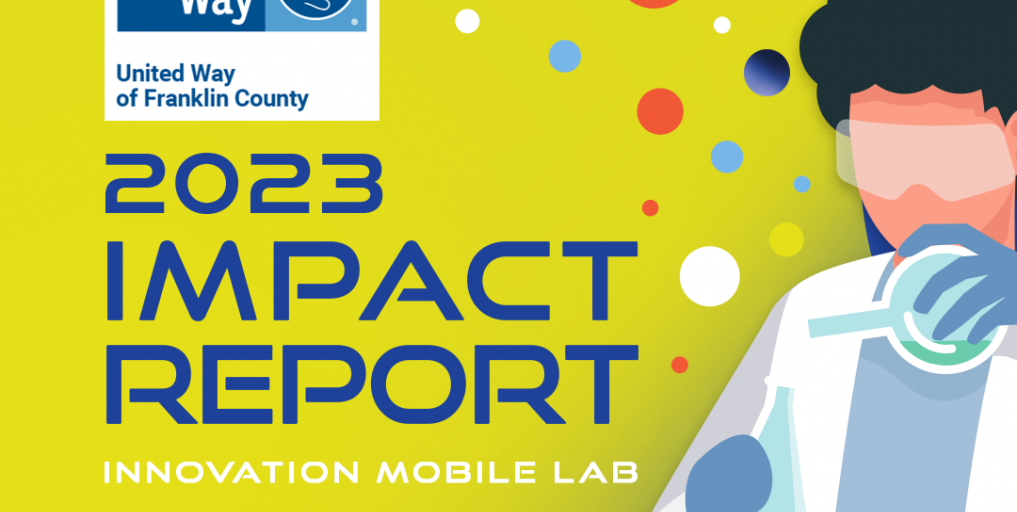 Way

United Way of Franklin County

2023 IMPACT REPORT

INNOVATION MOBILE LAB